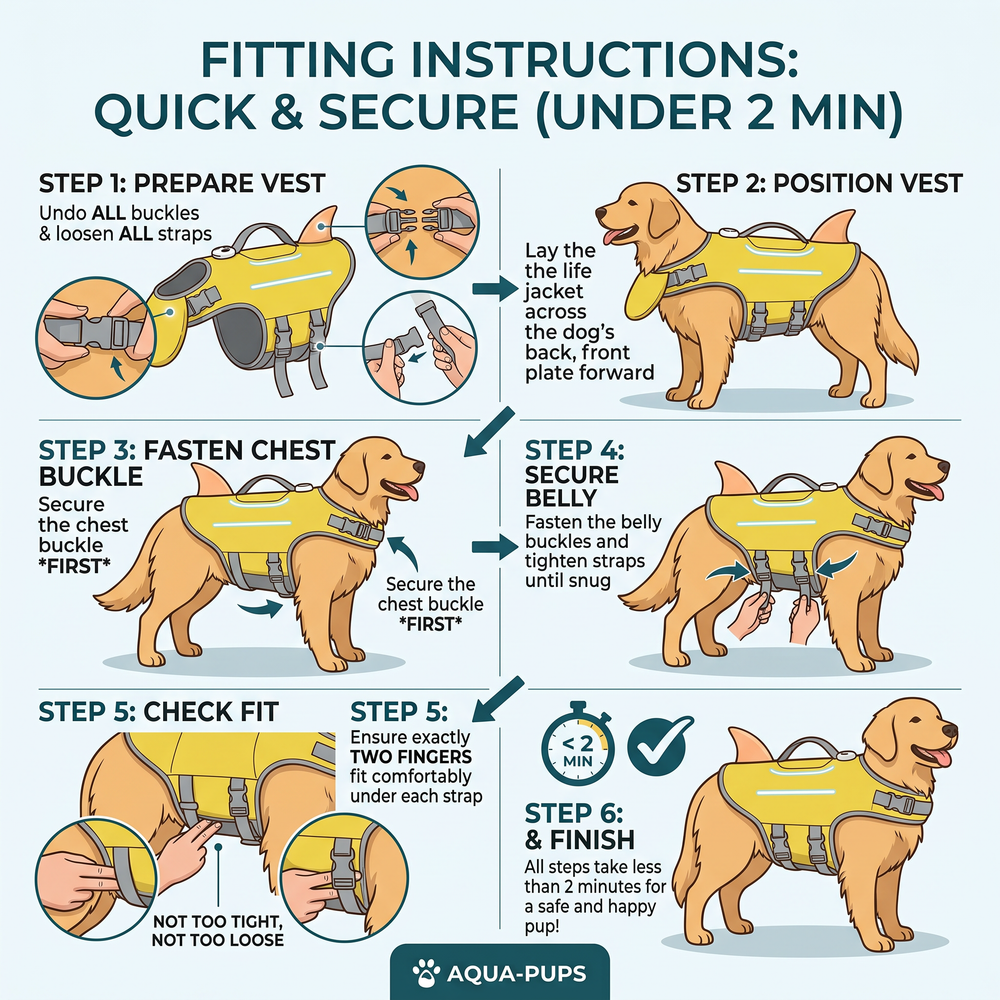 FITTING INSTRUCTIONS: QUICK & SECURE (UNDER 2 MIN)

STEP 1: PREPARE VEST
Undo ALL buckles & loosen ALL straps

STEP 2: POSITION VEST
Lay the the life jacket across the dog's back, front plate forward

STEP 3: FASTEN CHEST BUCKLE
Secure the chest buckle *FIRST*

Secure the chest buckle *FIRST*

STEP 4: SECURE BELLY
Fasten the belly buckles and tighten straps until snug

STEP 5: CHECK FIT

STEP 5:
Ensure exactly TWO FINGERS fit comfortably under each strap

NOT TOO TIGHT, NOT TOO LOOSE

< 2 MIN

STEP 6: & FINISH
All steps take less than 2 minutes for a safe and happy pup!

AQUA-PUPS